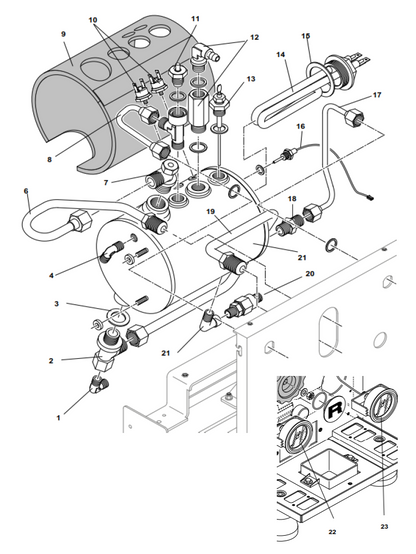 10
11
9
12
15
14
13
17
16
8
7
6
18
19
21
4
20
3
21
2
1
R
22
23