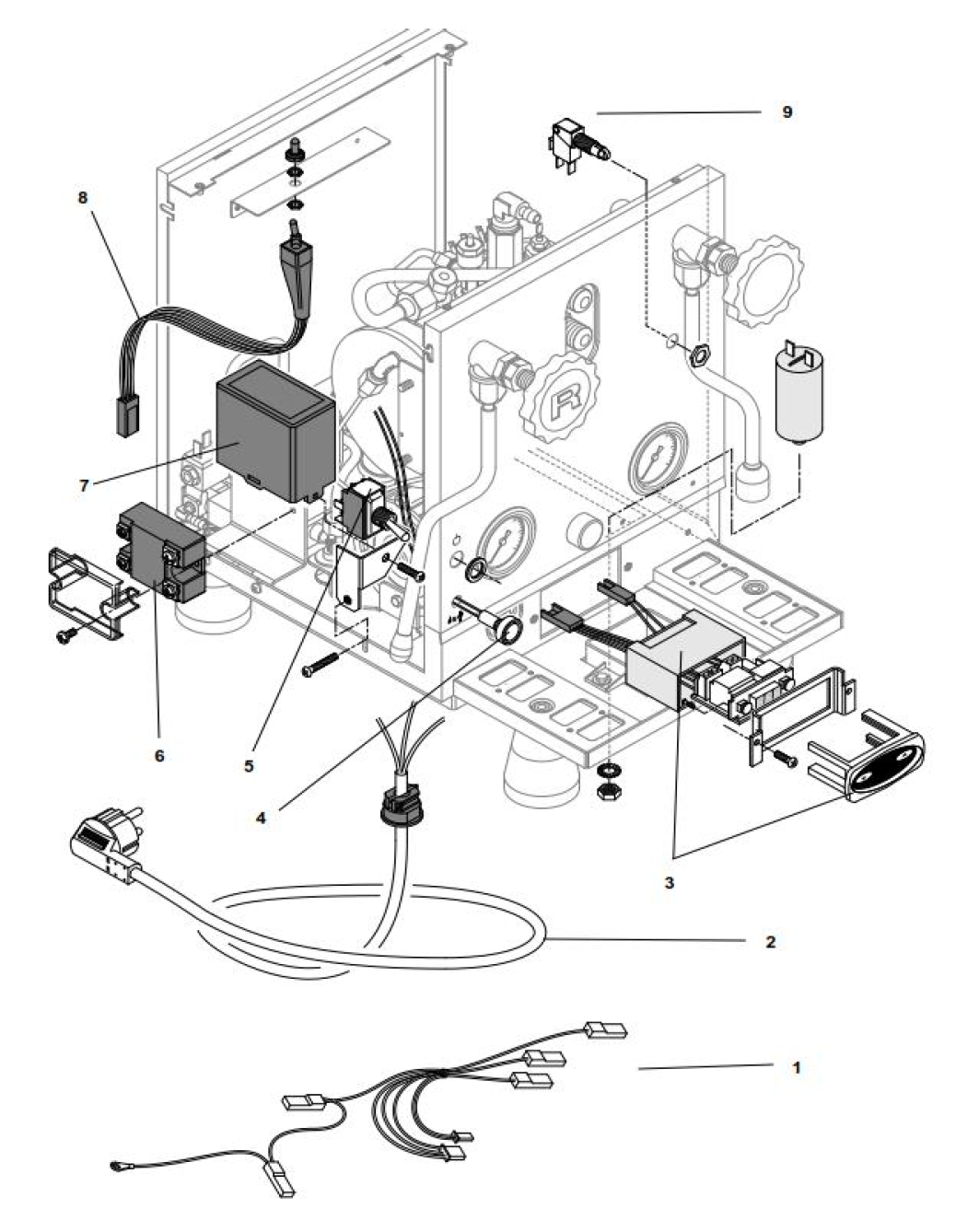 9
8
R
7
6
5
4
3
2
1