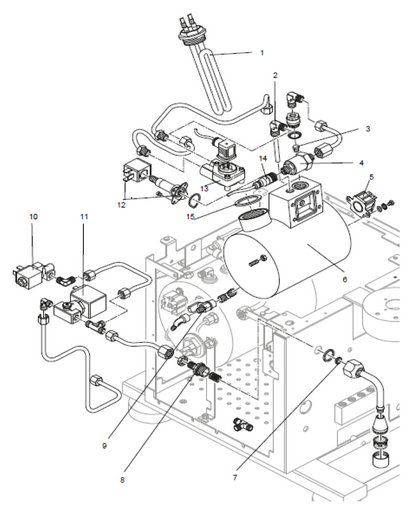 1
2
3
4
5
14
13
12
15
10
11
6
9
8
7