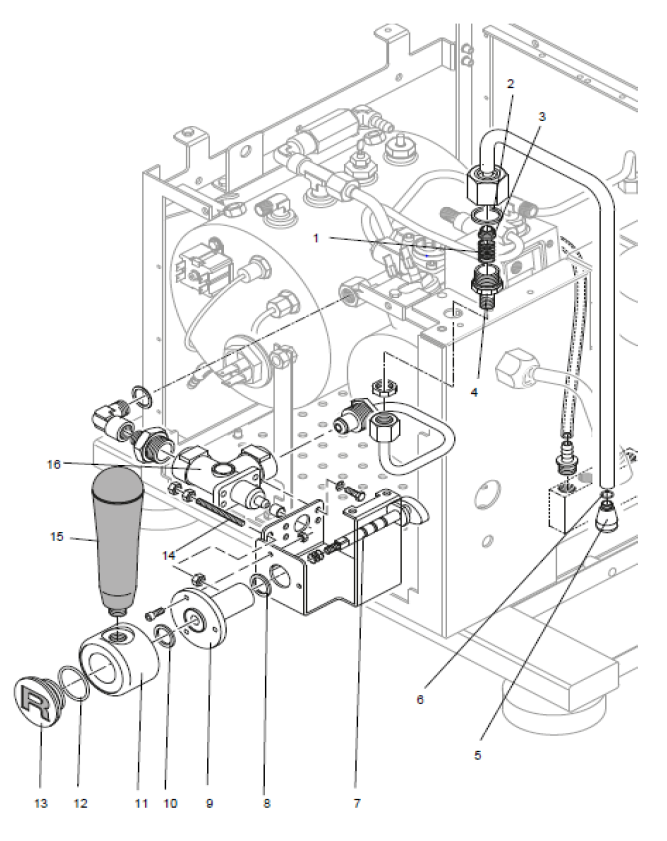 2
3
1
4
16
15
14
6
5
R
13
12
11
10
9
8
7