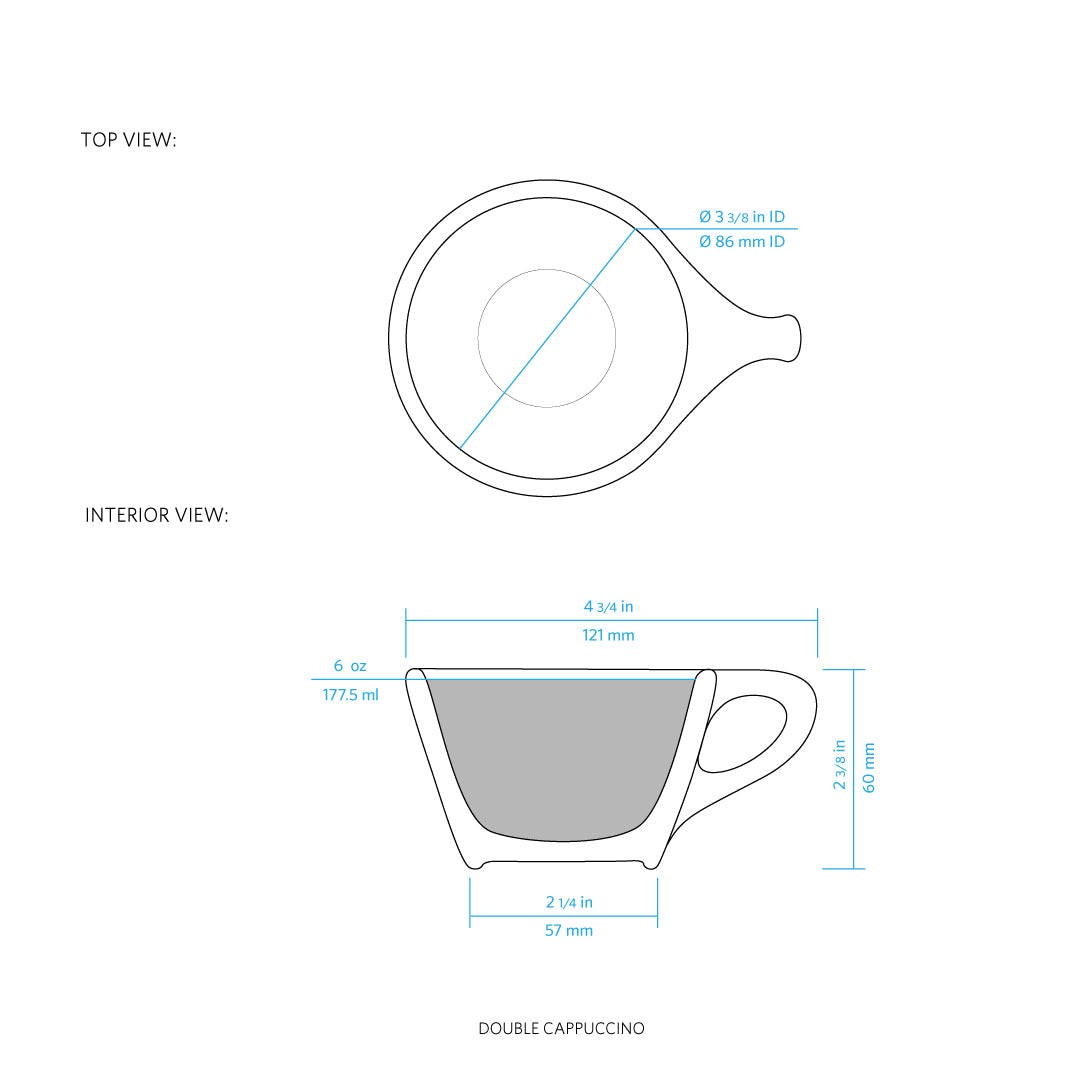 TOP VIEW:

Ø 3 3/8 in ID
Ø 86 mm ID

INTERIOR VIEW:

4 3/4 in
121 mm

6 oz
177.5 ml

2 3/8 in
60 mm

2 1/4 in
57 mm

DOUBLE CAPPUCCINO